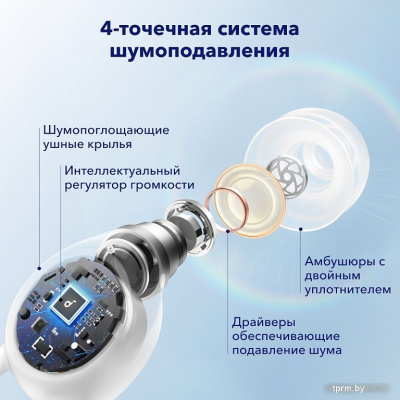 4-точечная система шумоподавления

Шумопоглощающие ушные крылья

Интеллектуальный регулятор громкости

Амбушюры с двойным уплотнителем

Драйверы обеспечивающие подавление шума

tprm.by