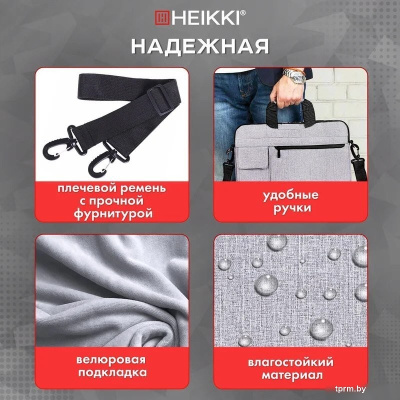 HEIKKI®

НАДЕЖНАЯ

плечевой ремень с прочной фурнитурой

удобные ручки

велюровая подкладка

влагостойкий материал

tprm.by