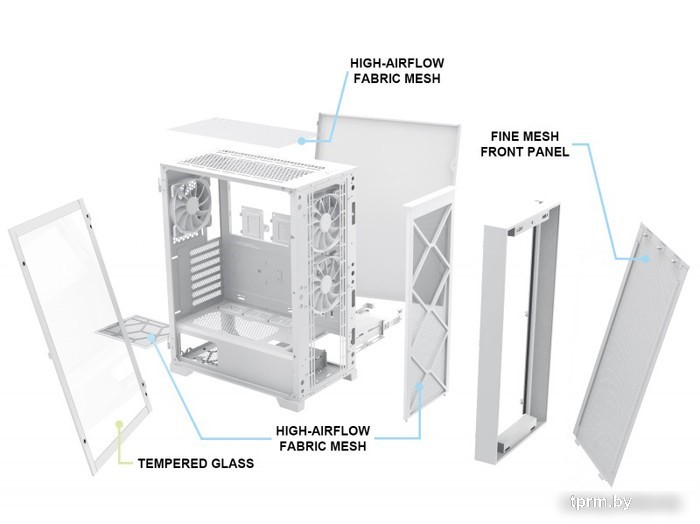 HIGH-AIRFLOW FABRIC MESH

FINE MESH FRONT PANEL

HIGH-AIRFLOW FABRIC MESH

TEMPERED GLASS

tprm.by